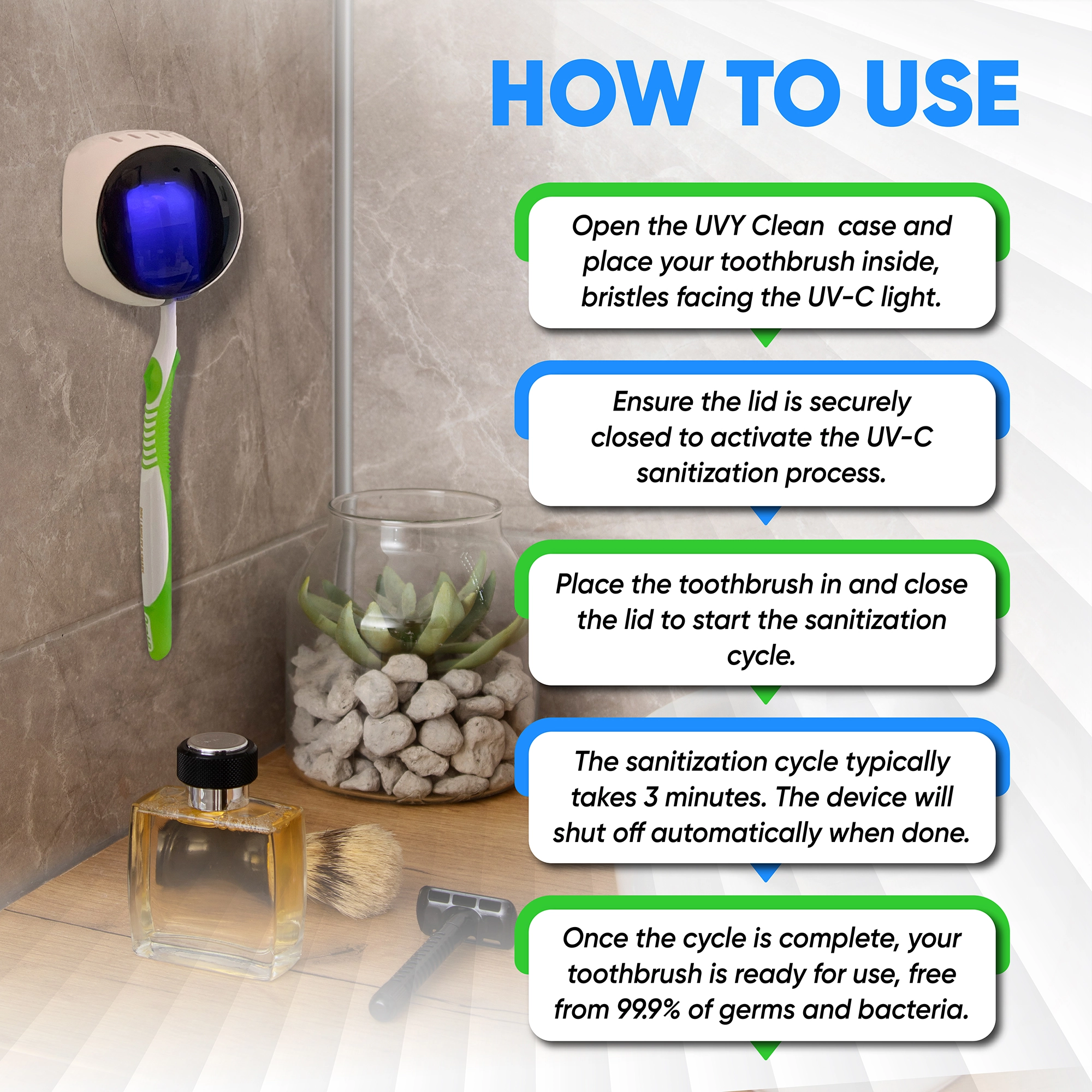 HOW TO USE

Open the UVY Clean  case and place your toothbrush inside, bristles facing the UV-C light.

Ensure the lid is securely closed to activate the UV-C sanitization process.

Place the toothbrush in and close the lid to start the sanitization cycle.

The sanitization cycle typically takes 3 minutes. The device will shut off automatically when done.

Once the cycle is complete, your toothbrush is ready for use, free from 99.9% of germs and bacteria.